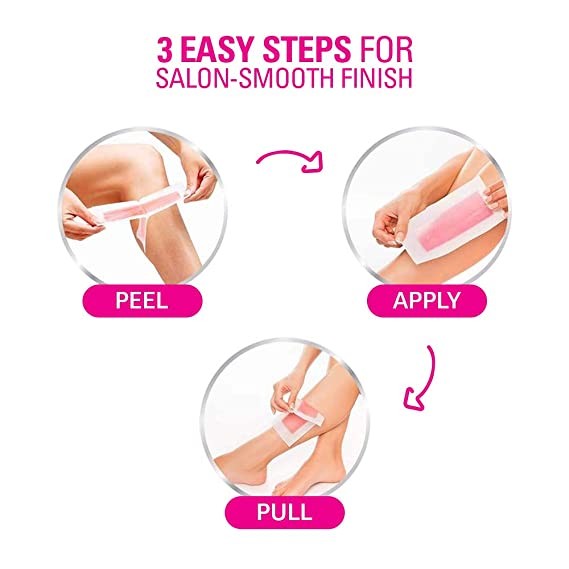 3 EASY STEPS FOR SALON-SMOOTH FINISH

PEEL

APPLY

PULL